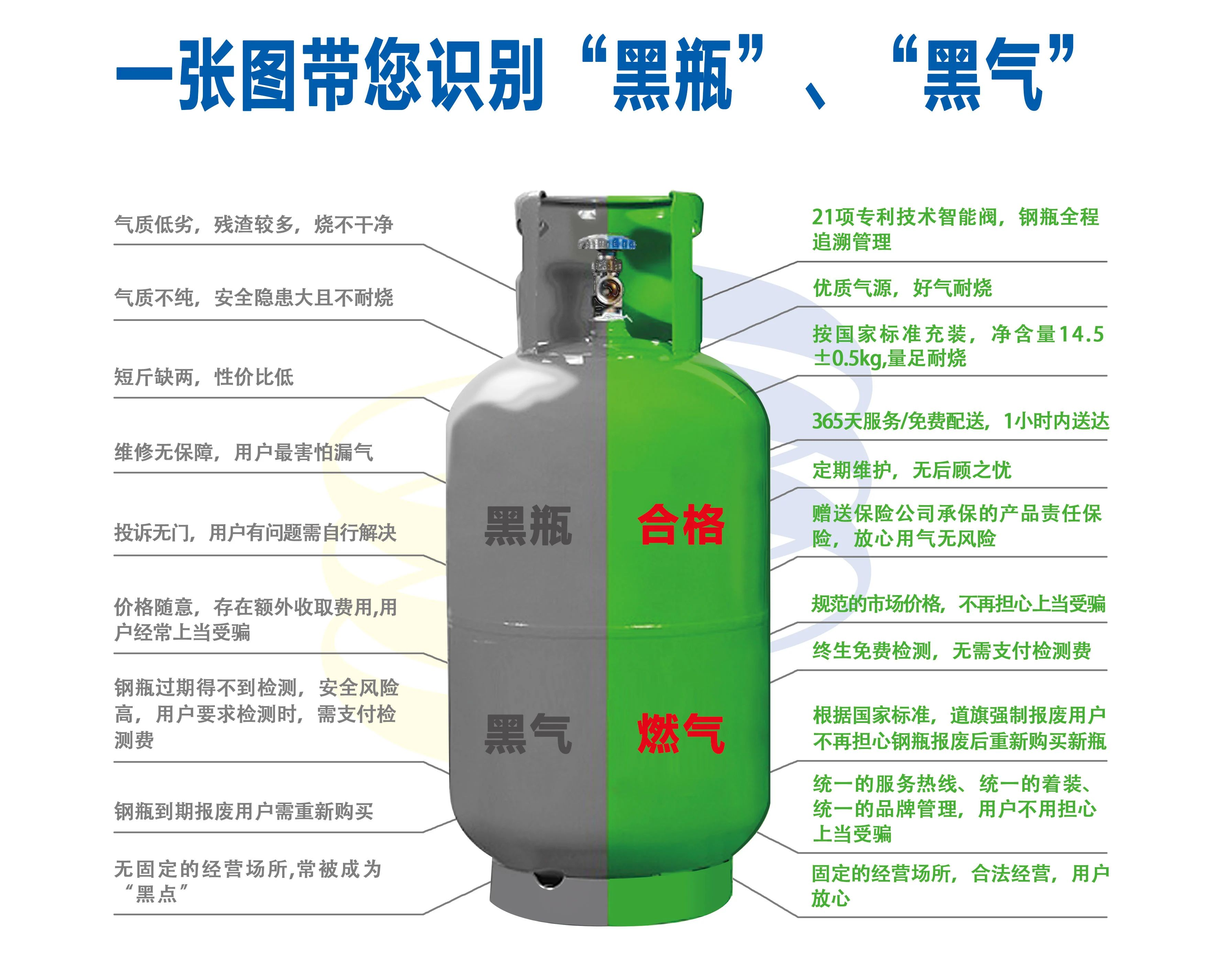 一张图带您识别“黑瓶”、“黑气”

气质低劣，残渣较多，烧不干净

气质不纯，安全隐患大且不耐烧

短斤缺两，性价比低

维修无保障，用户最害怕漏气

投诉无门，用户有问题需自行解决

价格随意，存在额外收取费用,用户经常上当受骗

钢瓶过期得不到检测，安全风险高，用户要求检测时，需支付检测费

钢瓶到期报废用户需重新购买

无固定的经营场所,常被成为“黑点”

黑瓶

黑气

合格

燃气

21项专利技术智能阀，钢瓶全程追溯管理

优质气源，好气耐烧

按国家标准充装，净含量14.5±0.5kg,量足耐烧

365天服务/免费配送，1小时内送达

定期维护，无后顾之忧

赠送保险公司承保的产品责任保险，放心用气无风险

规范的市场价格，不再担心上当受骗

终生免费检测，无需支付检测费

根据国家标准，道旗强制报废用户不再担心钢瓶报废后重新购买新瓶

统一的服务热线、统一的着装、统一的品牌管理，用户不用担心上当受骗

固定的经营场所，合法经营，用户放心